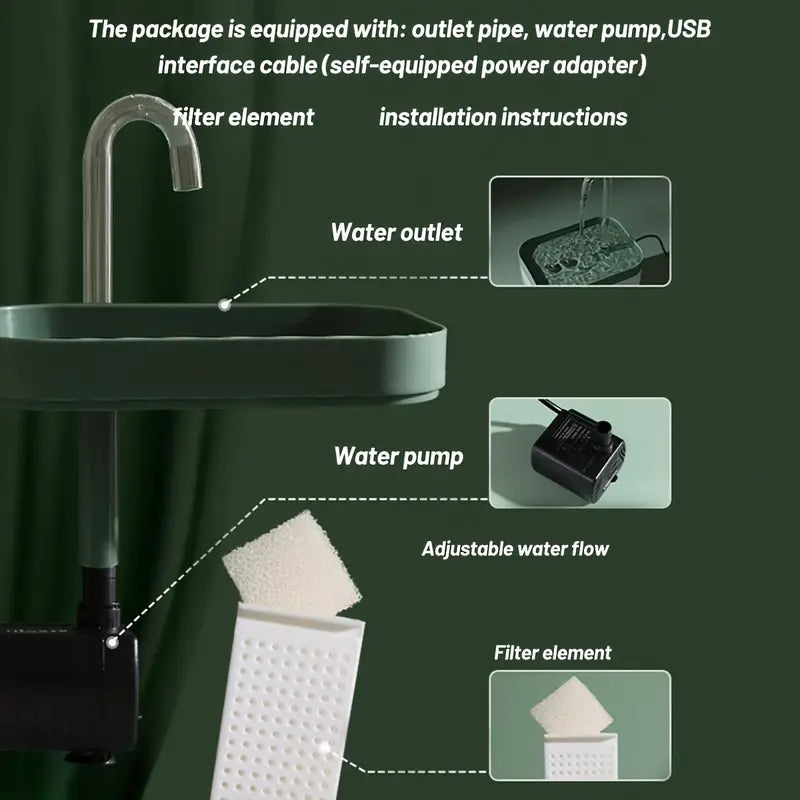 The package is equipped with: outlet pipe, water pump,USB interface cable (self-equipped power adapter)

filter element installation instructions

Water outlet

Water pump

Adjustable water flow

Filter element